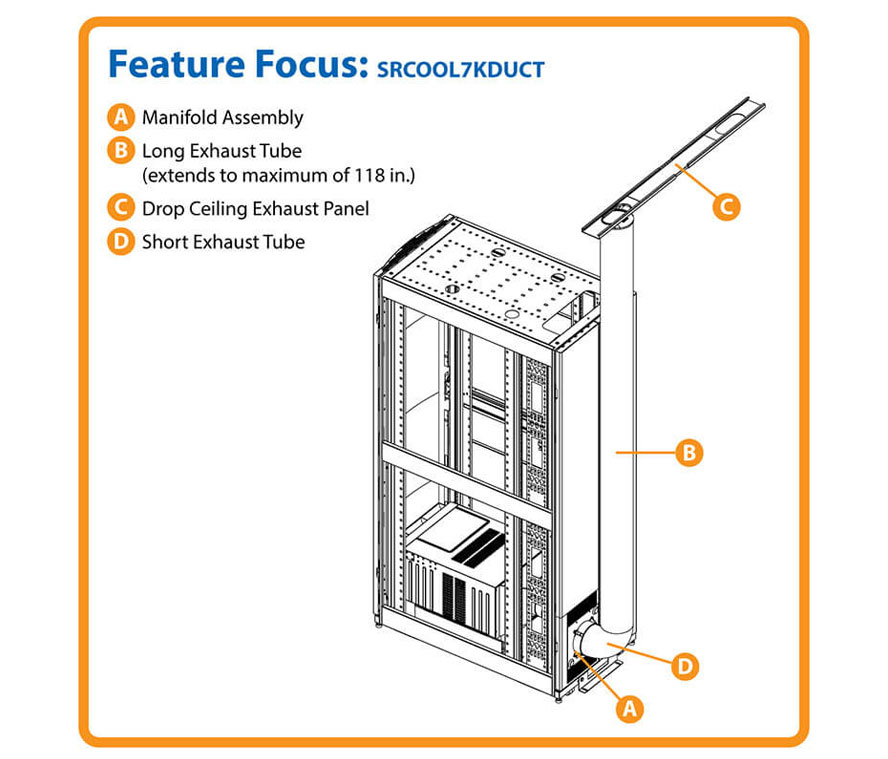 Feature Focus: SRCOOL7KDUCT

A Manifold Assembly

B Long Exhaust Tube (extends to maximum of 118 in.)

C Drop Ceiling Exhaust Panel

D Short Exhaust Tube

C

B

D

A